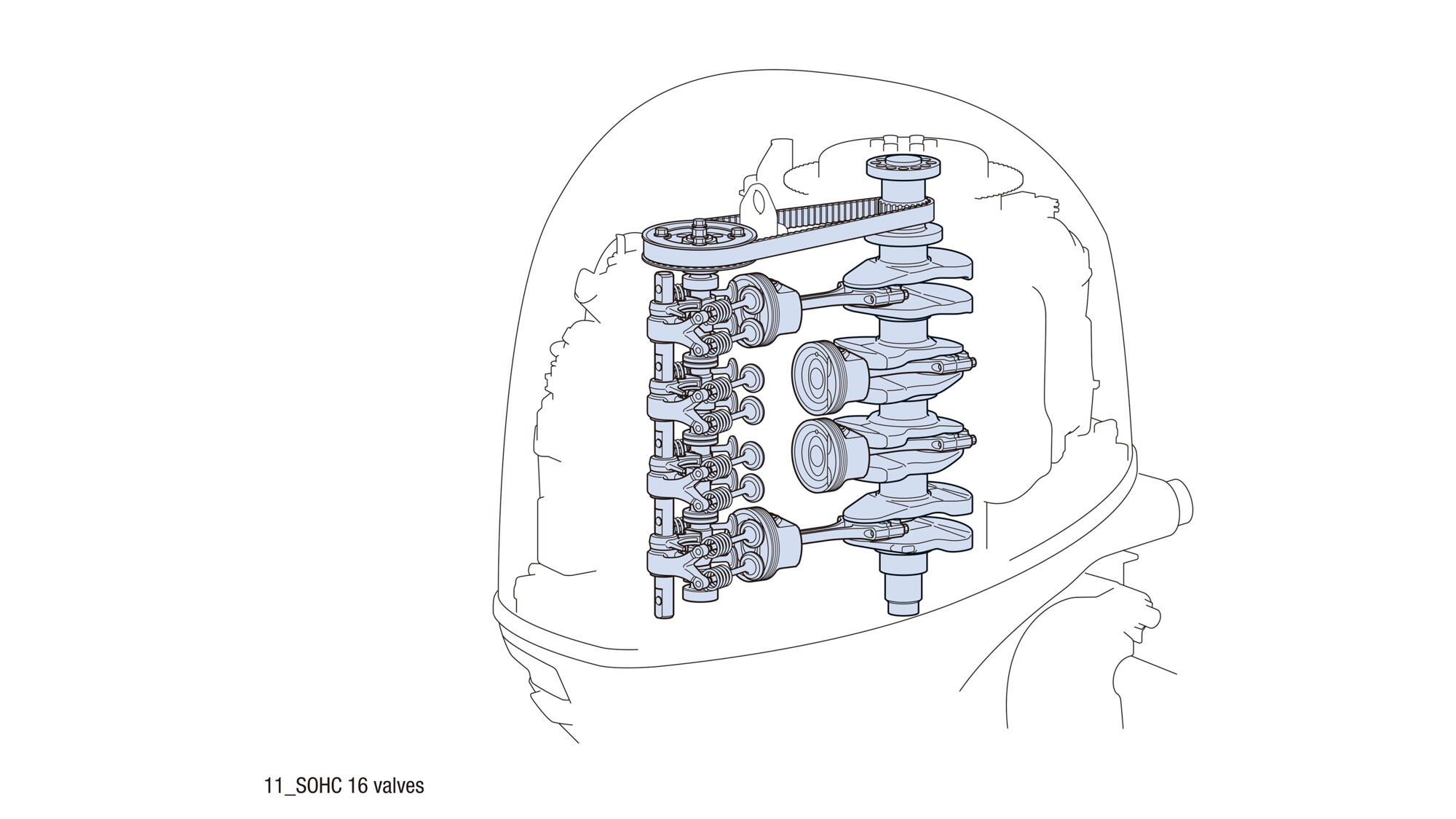 11_SOHC 16 valves